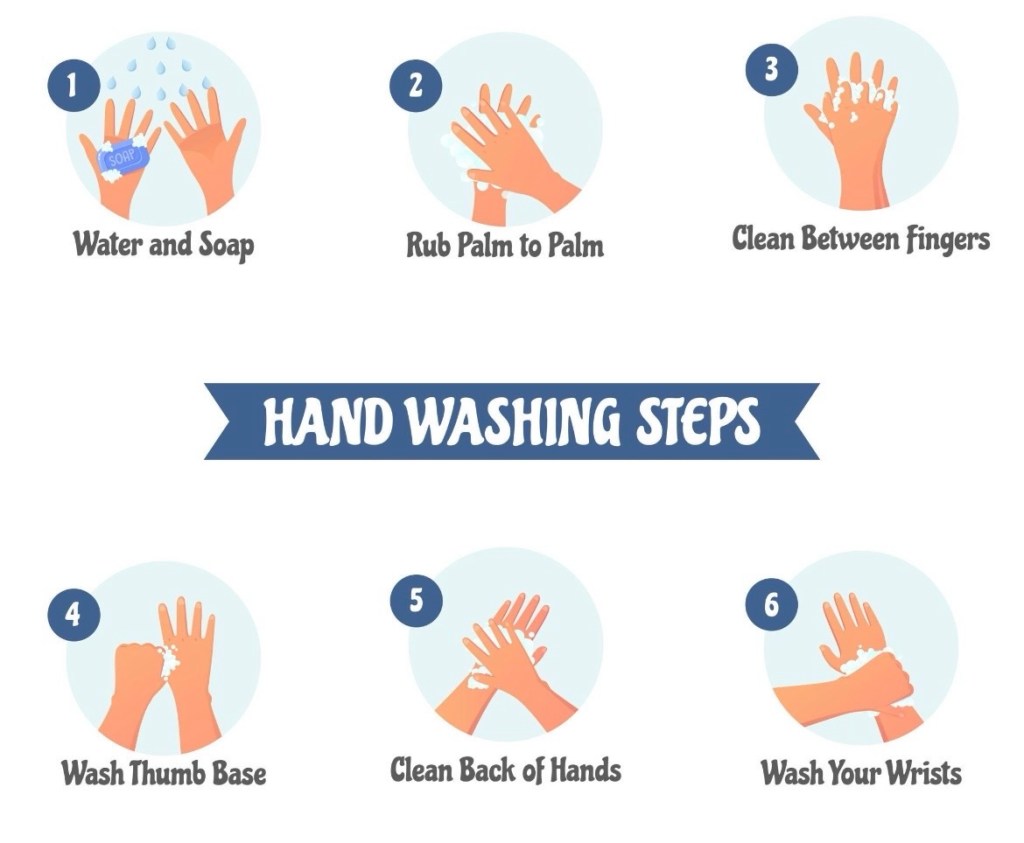 1
SOAP
Water and Soap

2
Rub Palm to Palm

3
Clean Between Fingers

HAND WASHING STEPS

4
Wash Thumb Base

5
Clean Back of Hands

6
Wash Your Wrists